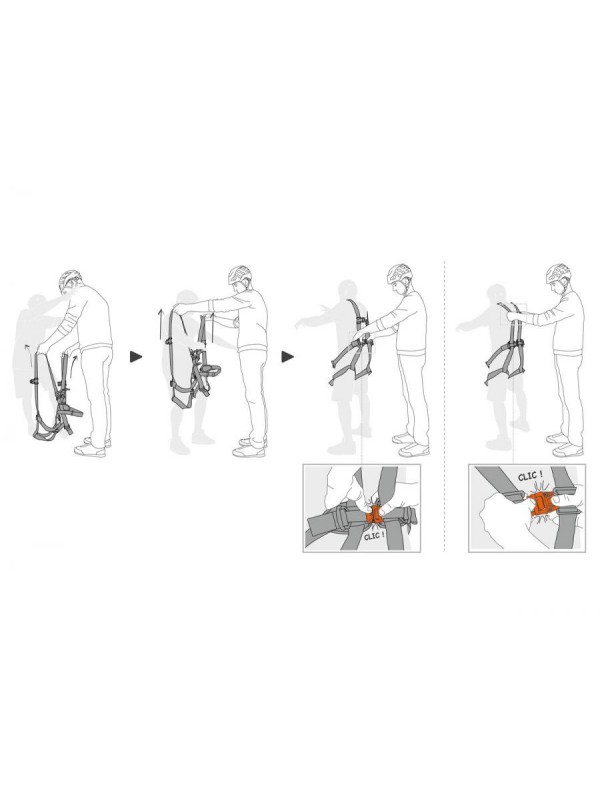 CLIC !

CLIC !