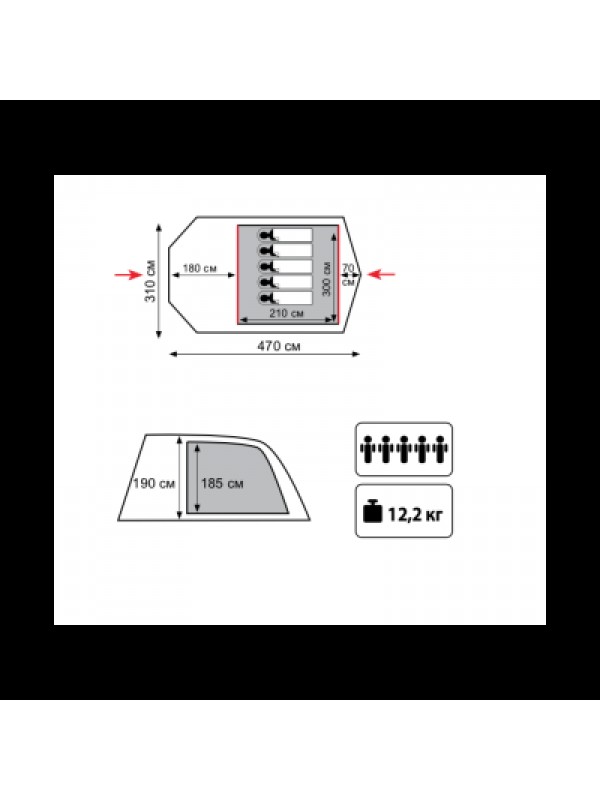 310 см
180 см
300 см
70 см
210 см
470 см
190 см
185 см
12,2 кг